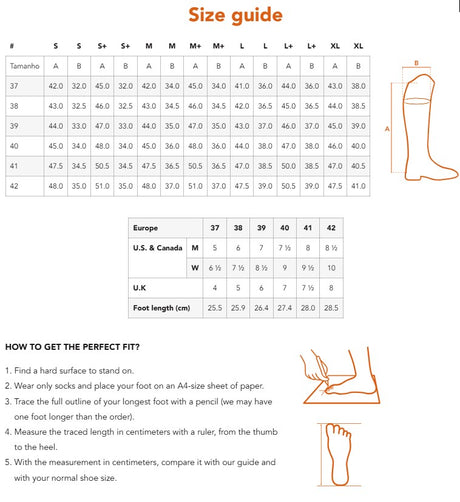 Size guide

| # | S | S | S+ | S+ | M | M | M+ | M+ | L | L | L+ | L+ | XL | XL |
|---|---|---|---|---|---|---|---|---|---|---|---|---|---|---|
| Tamanho | A | B | A | B | A | B | A | B | A | B | A | B | A | B |
| 37 | 42.0 | 32.0 | 45.0 | 32.0 | 42.0 | 34.0 | 45.0 | 34.0 | 41.0 | 36.0 | 44.0 | 36.0 | 43.0 | 38.0 |
| 38 | 43.0 | 32.5 | 46.0 | 32.5 | 43.0 | 34.5 | 46.0 | 34.5 | 42.0 | 36.5 | 45.0 | 36.5 | 44.0 | 38.5 |
| 39 | 44.0 | 33.0 | 47.0 | 33.0 | 44.0 | 35.0 | 47.0 | 35.0 | 43.0 | 37.0 | 46.0 | 37.0 | 45.0 | 39.0 |
| 40 | 45.0 | 34.0 | 48.0 | 34.0 | 45.0 | 36.0 | 48.0 | 36.0 | 44.0 | 38.0 | 47.0 | 38.0 | 46.0 | 40.0 |
| 41 | 47.5 | 34.5 | 50.5 | 34.5 | 47.5 | 36.5 | 50.5 | 36.5 | 47.0 | 38.5 | 50.0 | 38.5 | 47.0 | 40.5 |
| 42 | 48.0 | 35.0 | 51.0 | 35.0 | 48.0 | 37.0 | 51.0 | 37.0 | 47.5 | 39.0 | 50.5 | 39.0 | 47.5 | 41.0 |

B

A

| Europe | | 37 | 38 | 39 | 40 | 41 | 42 |
|---|---|---|---|---|---|---|---|
| U.S. & Canada | M | 5 | 6 | 7 | 7 ½ | 8 | 8 ½ |
| | W | 6 ½ | 7 ½ | 8 ½ | 9 | 9 ½ | 10 |
| U.K | | 4 | 5 | 6 | 7 | 7 ½ | 8 |
| Foot length (cm) | | 25.5 | 25.9 | 26.4 | 27.4 | 28.0 | 28.5 |

HOW TO GET THE PERFECT FIT?

1. Find a hard surface to stand on.
2. Wear only socks and place your foot on an A4-size sheet of paper.
3. Trace the full outline of your longest foot with a pencil (we may have one foot longer than the order).
4. Measure the traced length in centimeters with a ruler, from the thumb to the heel.
5. With the measurement in centimeters, compare it with our guide and with your normal shoe size.